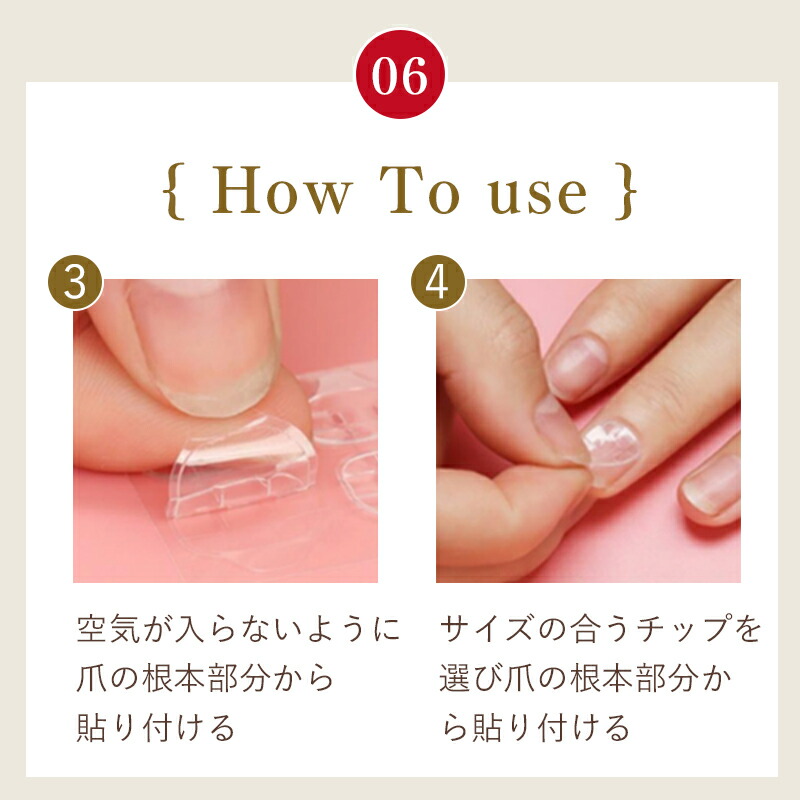 06

{ How To use }

3

空気が入らないように爪の根本部分から貼り付ける

4

サイズの合うチップを選び爪の根本部分から貼り付ける