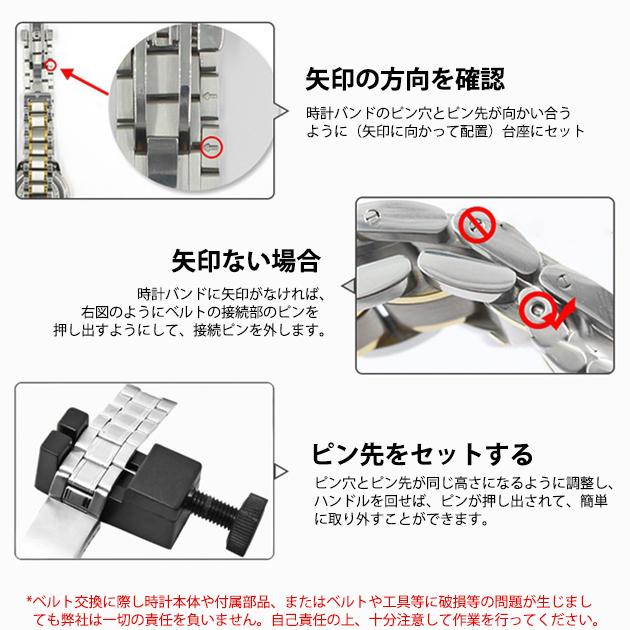 矢印の方向を確認

時計バンドのピン穴とピン先が向かい合うように（矢印に向かって配置）台座にセット

矢印ない場合

時計バンドに矢印がなければ、右図のようにベルトの接続部のピンを押し出すようにして、接続ピンを外します。

ピン先をセットする

ピン穴とピン先が同じ高さになるように調整し、ハンドルを回せば、ピンが押し出されて、簡単に取り外すことができます。

*ベルト交換に際し時計本体や付属部品、またはベルトや工具等に破損等の問題が生じましても弊社は一切の責任を負いません。自己責任の上、十分注意して作業を行ってください。