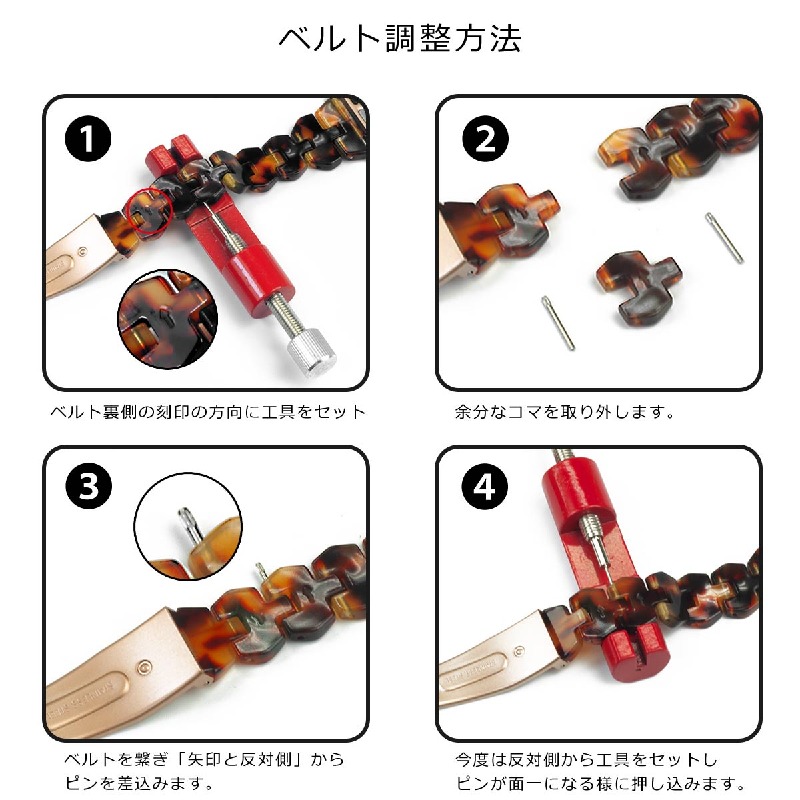 ベルト調整方法

1

ベルト裏側の刻印の方向に工具をセット

2

余分なコマを取り外します。

3

ベルトを繋ぎ「矢印と反対側」からピンを差込みます。

4

今度は反対側から工具をセットしピンが面一になる様に押し込みます。