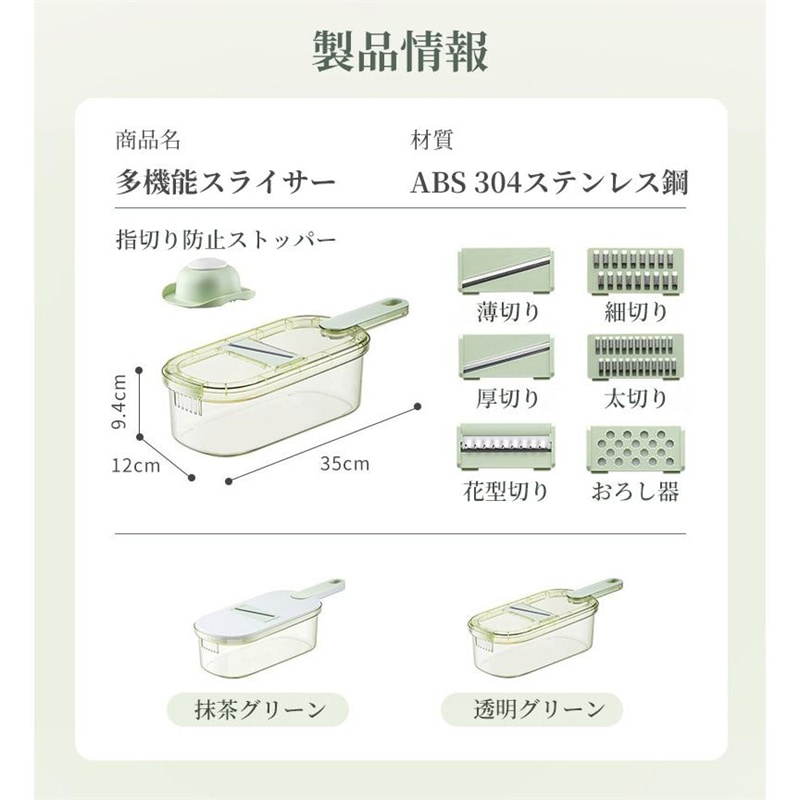 製品情報

商品名
多機能スライサー

材質
ABS 304ステンレス鋼

指切り防止ストッパー

9.4cm
12cm
35cm

薄切り
細切り
厚切り
太切り
花型切り
おろし器

抹茶グリーン
透明グリーン