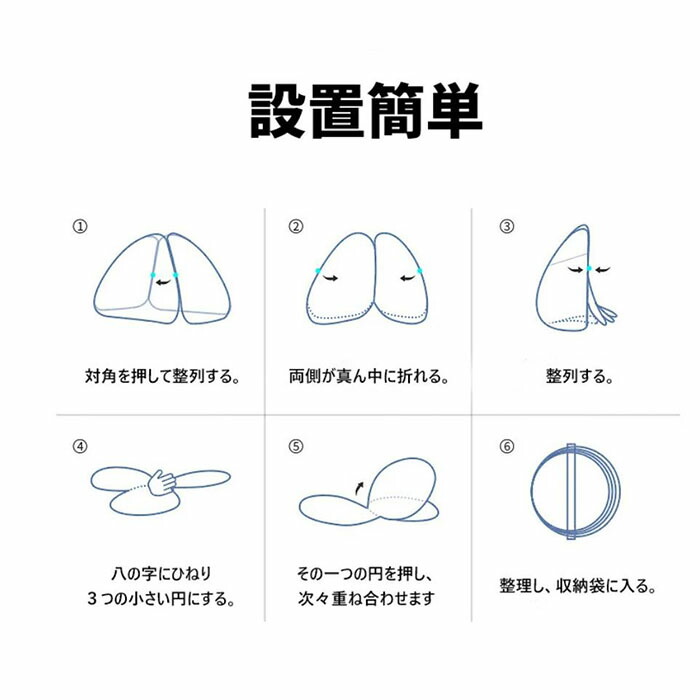 設置簡単

①

対角を押して整列する。

②

両側が真ん中に折れる。

③

整列する。

④

八の字にひねり
３つの小さい円にする。

⑤

その一つの円を押し、
次々重ね合わせます

⑥

整理し、収納袋に入る。